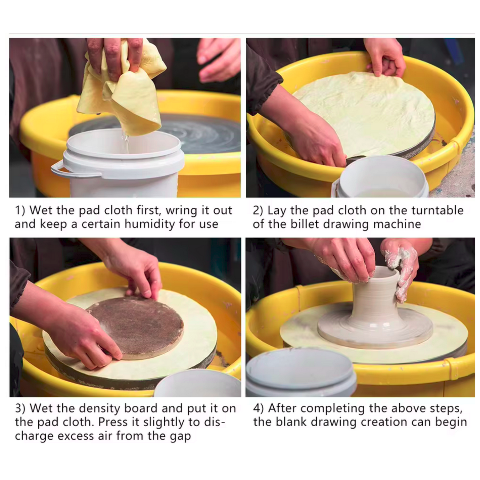 1) Wet the pad cloth first, wring it out and keep a certain humidity for use

2) Lay the pad cloth on the turntable of the billet drawing machine

3) Wet the density board and put it on the pad cloth. Press it slightly to discharge excess air from the gap

4) After completing the above steps, the blank drawing creation can begin