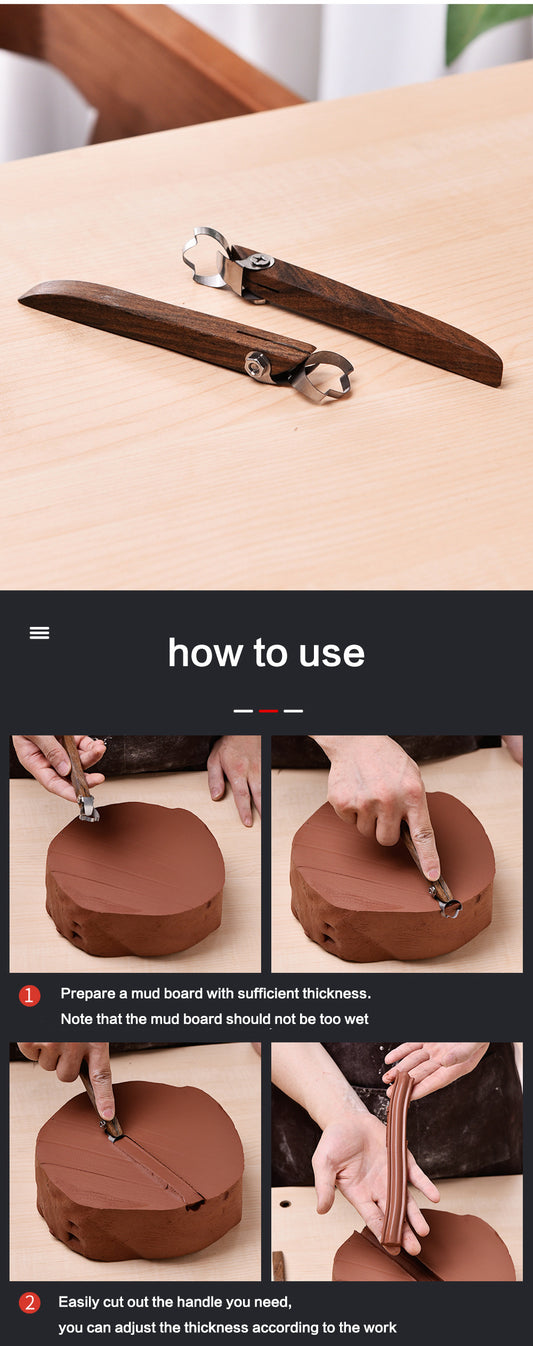 how to use

1 Prepare a mud board with sufficient thickness. Note that the mud board should not be too wet

2 Easily cut out the handle you need, you can adjust the thickness according to the work